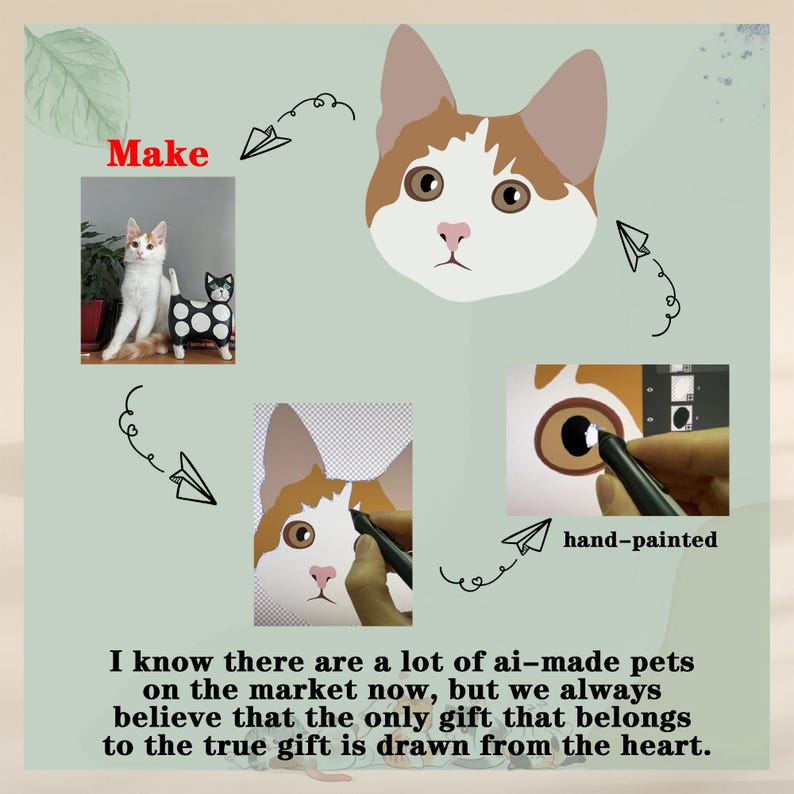 Make

hand-painted

I know there are a lot of ai-made pets on the market now, but we always believe that the only gift that belongs to the true gift is drawn from the heart.