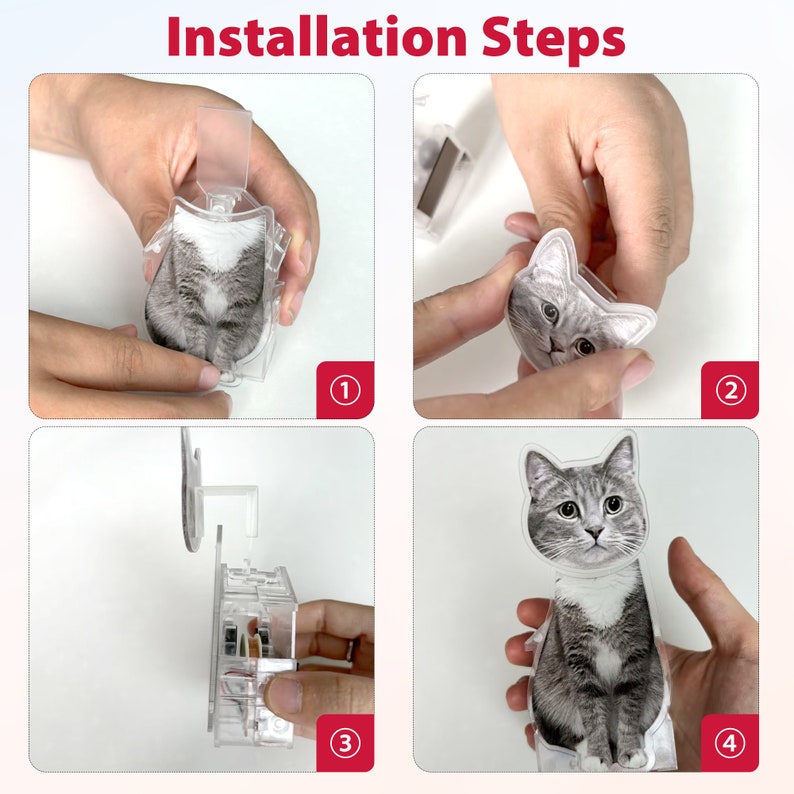 Installation Steps

①

②

③

④