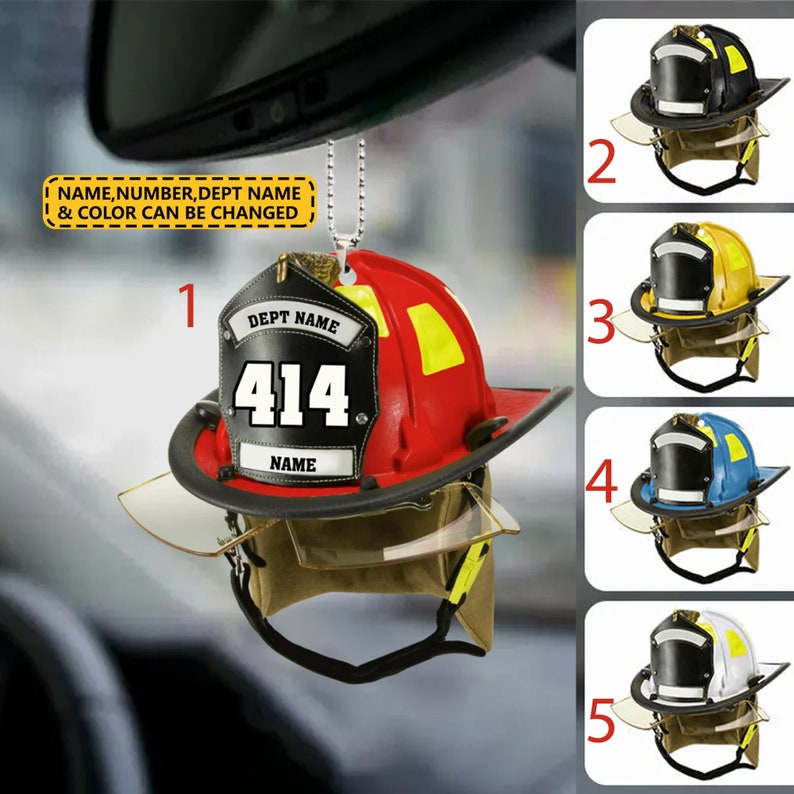 NAME,NUMBER,DEPT NAME & COLOR CAN BE CHANGED

1

DEPT NAME
414
NAME

2

3

4

5