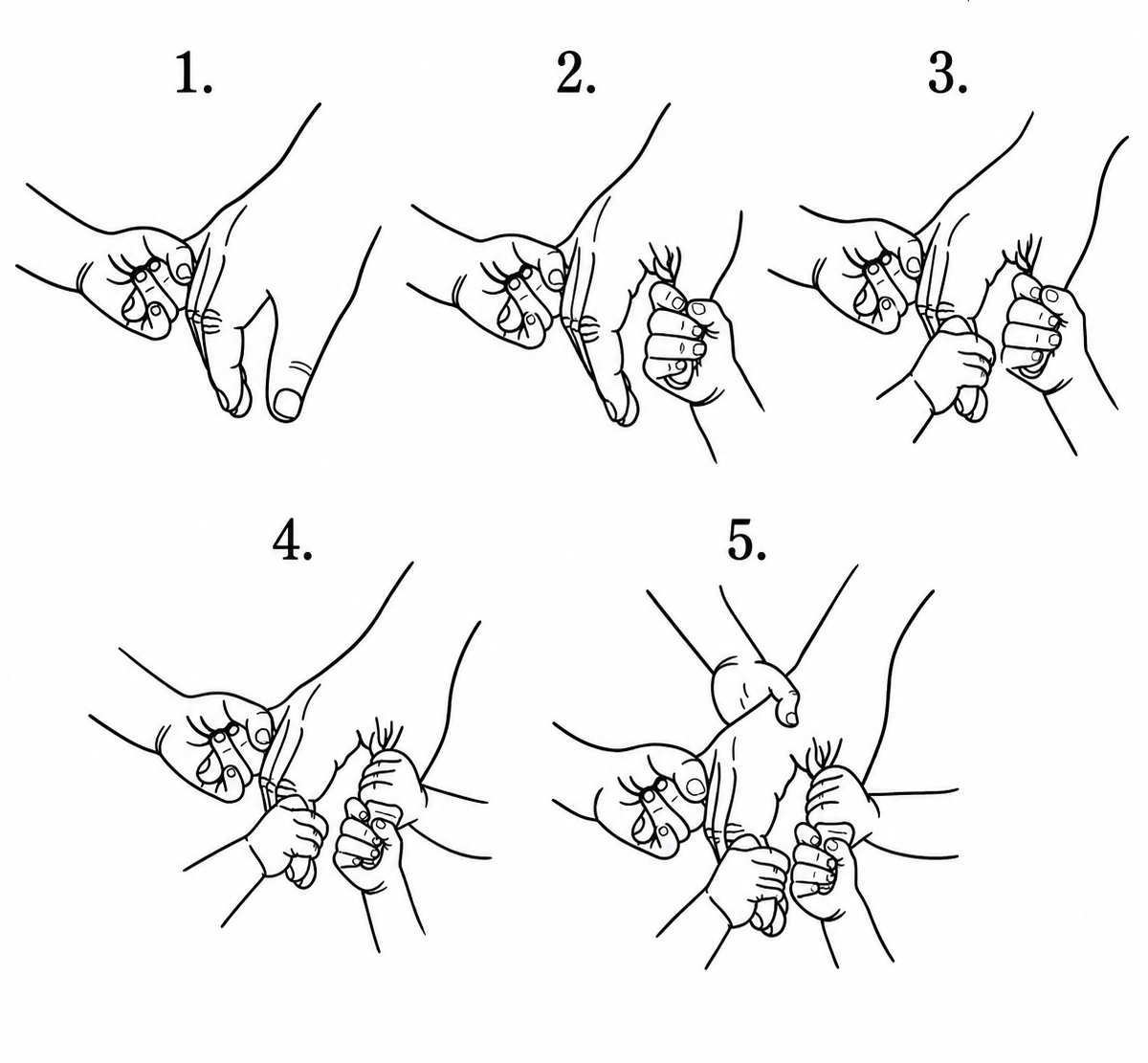 1.

2.

3.

4.

5.