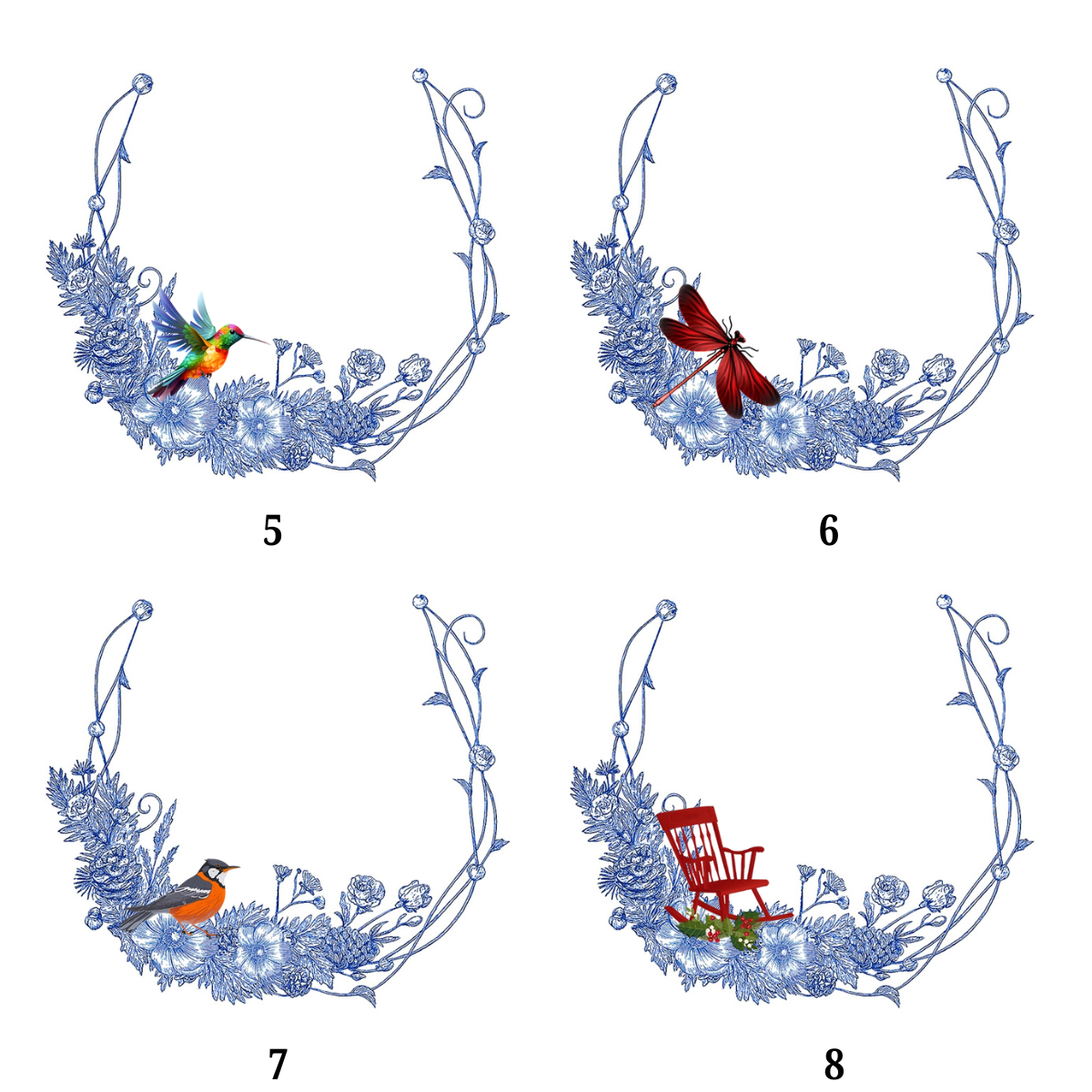 5

6

7

8