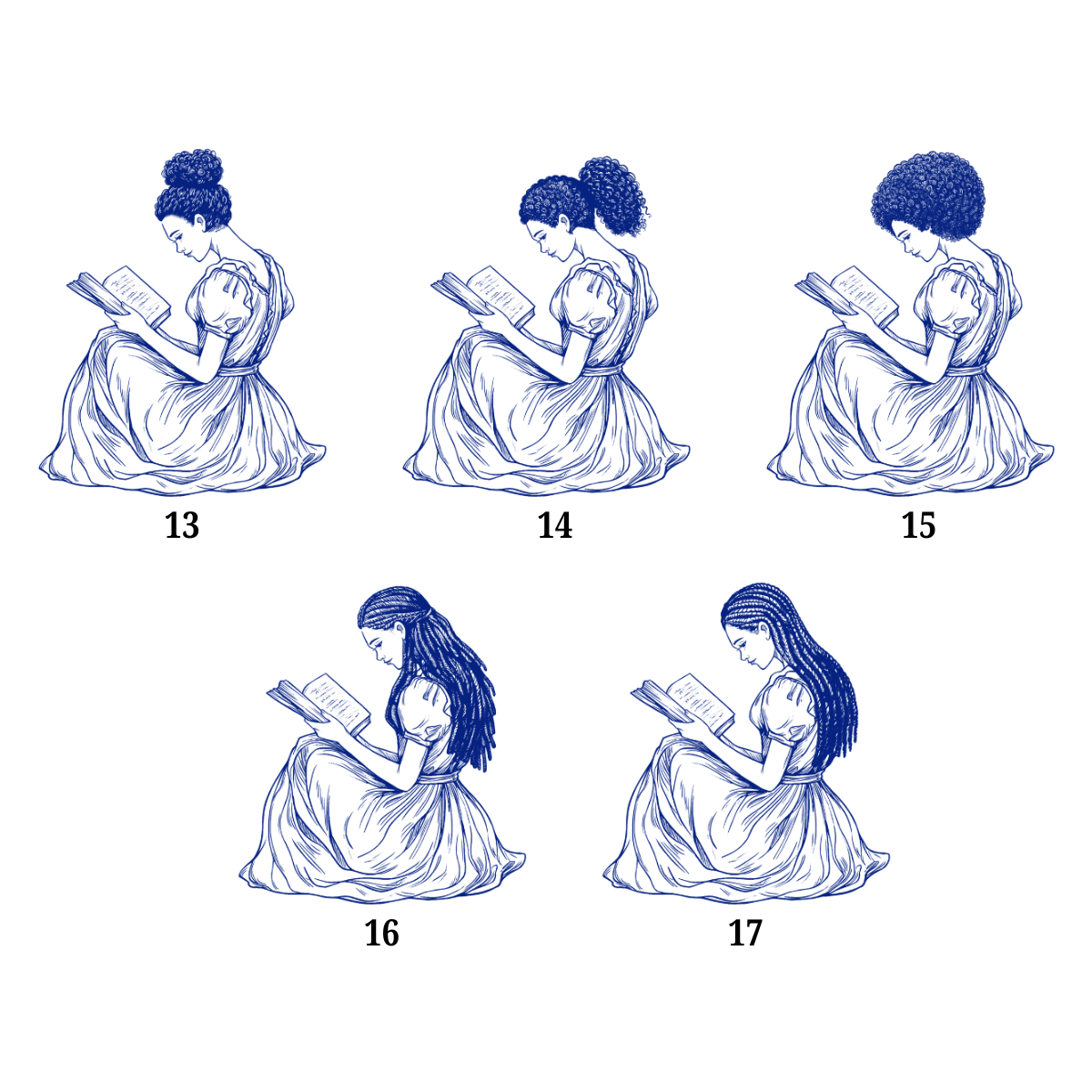 13

14

15

16

17