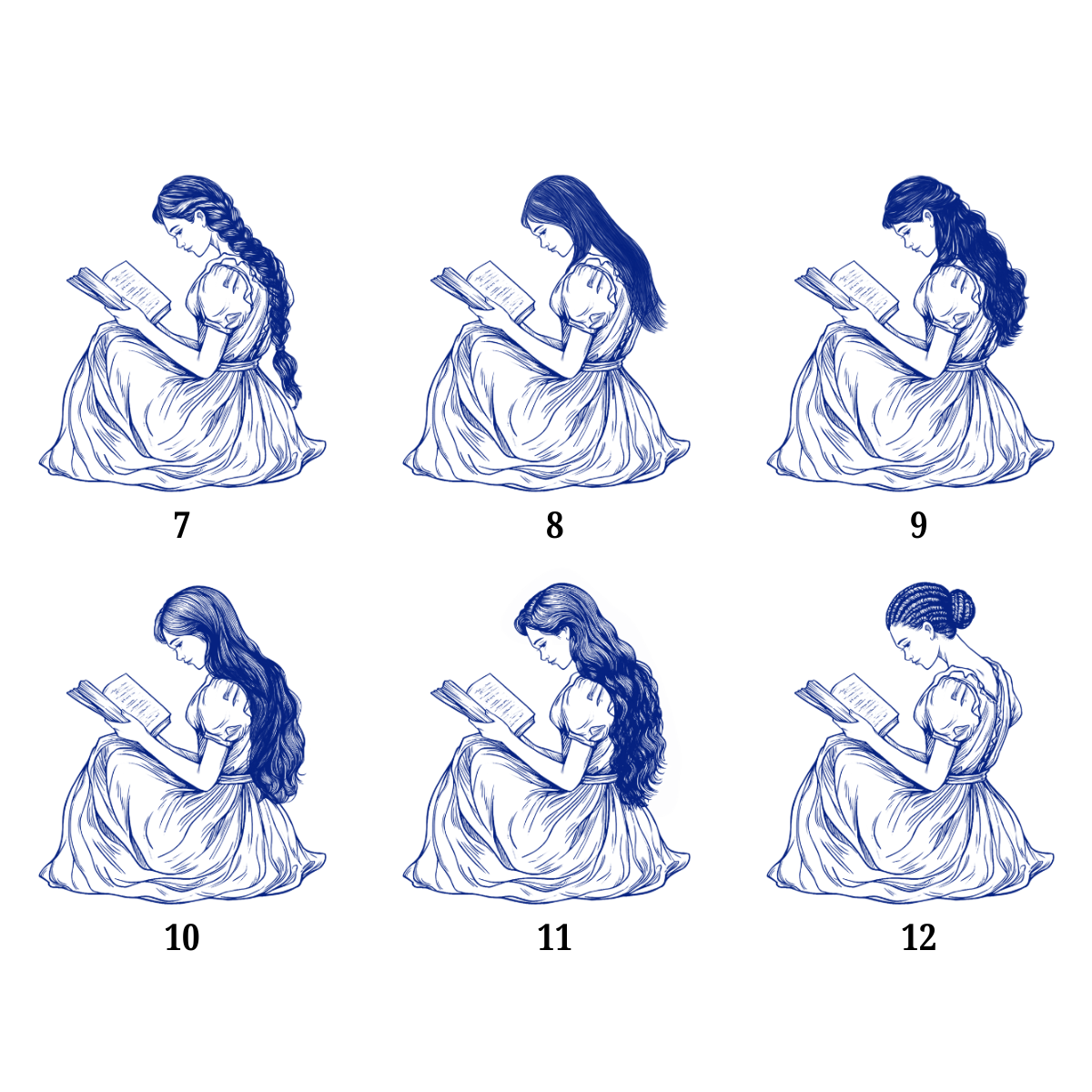 7

8

9

10

11

12