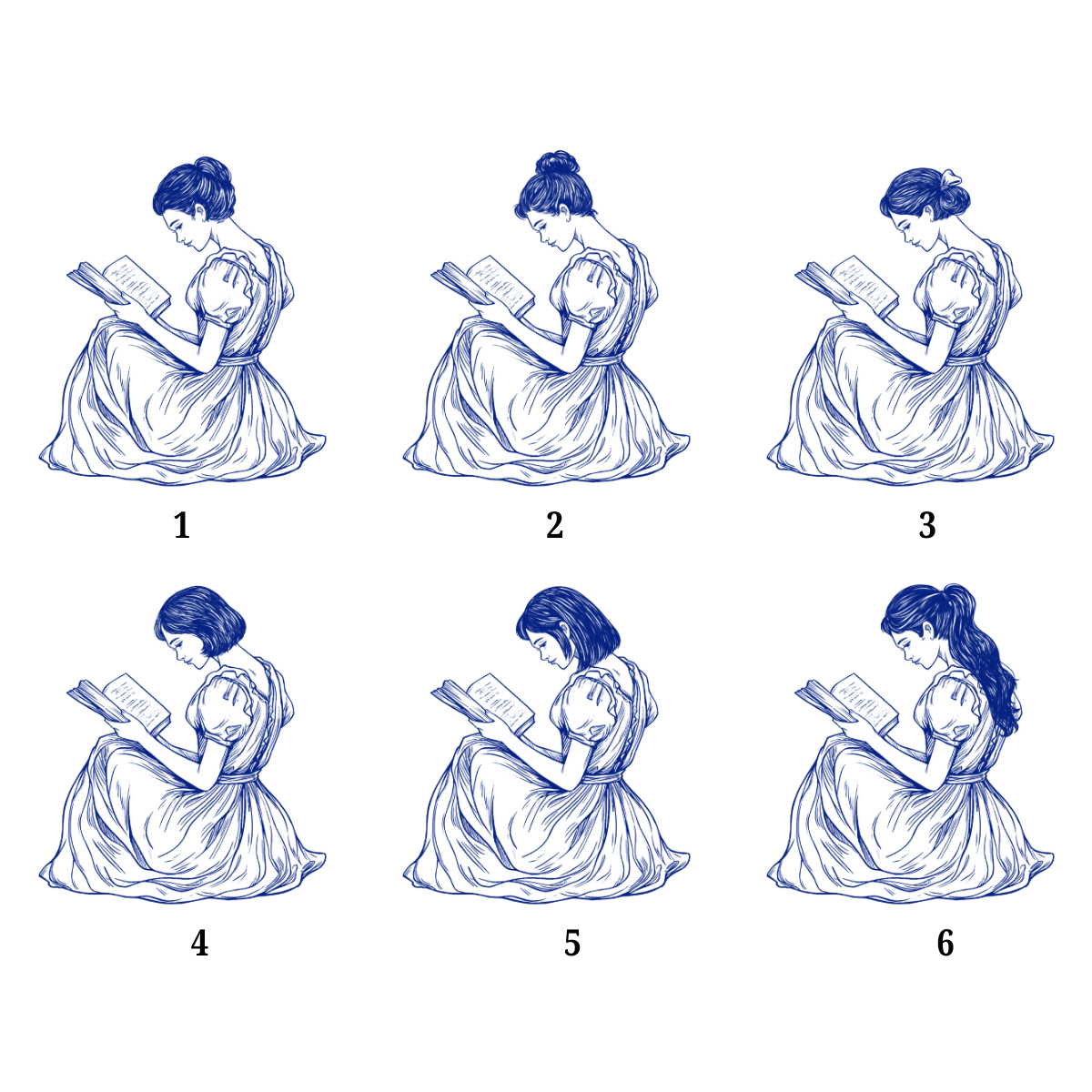 1

2

3

4

5

6