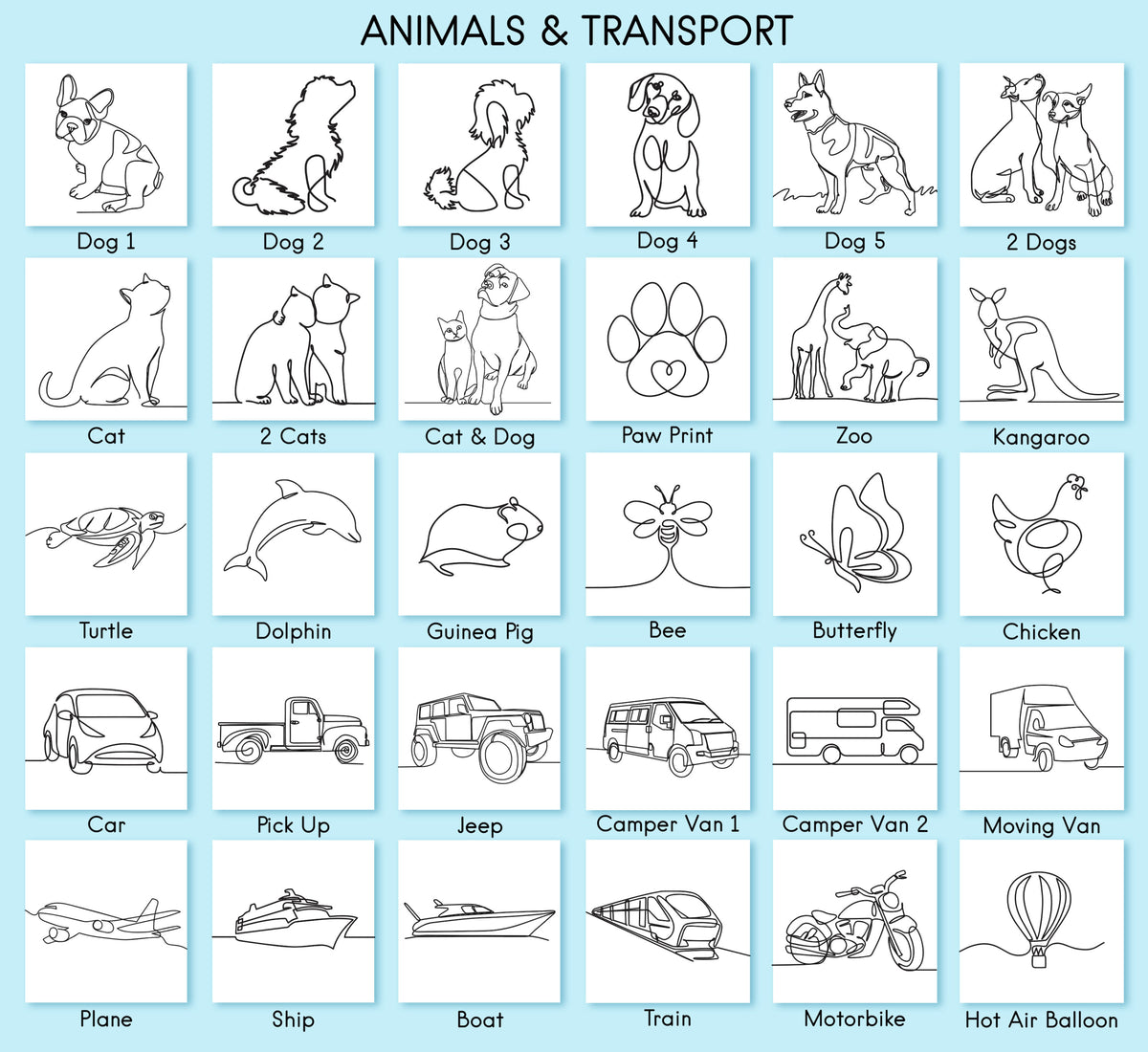 ANIMALS & TRANSPORT

Dog 1

Dog 2

Dog 3

Dog 4

Dog 5

2 Dogs

Cat

2 Cats

Cat & Dog

Paw Print

Zoo

Kangaroo

Turtle

Dolphin

Guinea Pig

Bee

Butterfly

Chicken

Car

Pick Up

Jeep

Camper Van 1

Camper Van 2

Moving Van

Plane

Ship

Boat

Train

Motorbike

Hot Air Balloon