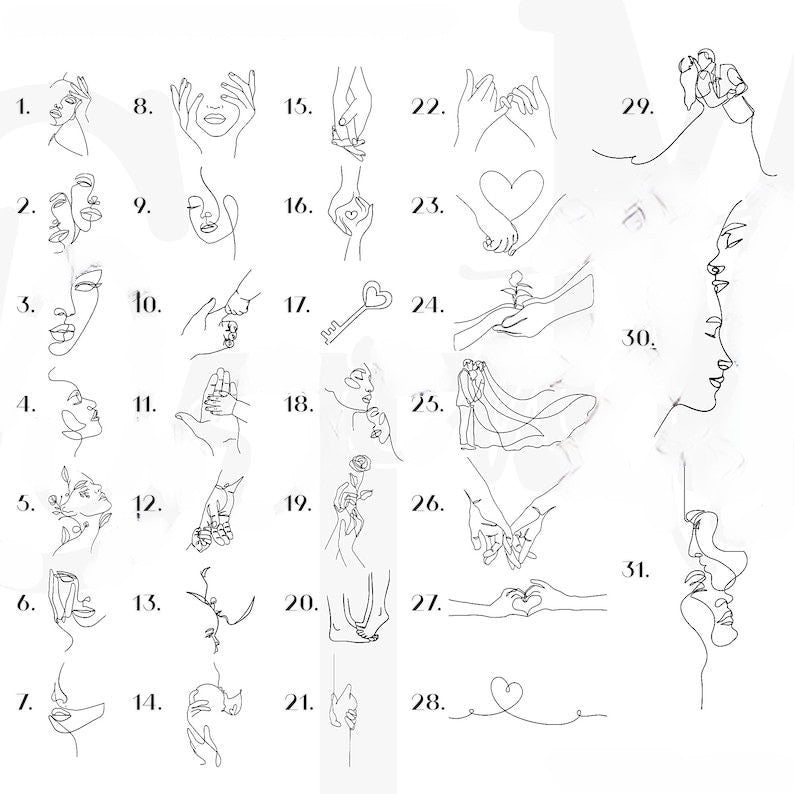 1.
2.
3.
4.
5.
6.
7.

8.
9.
10.
11.
12.
13.
14.

15.
16.
17.
18.
19.
20.
21.

22.
23.
24.
25.
26.
27.
28.

29.
30.
31.