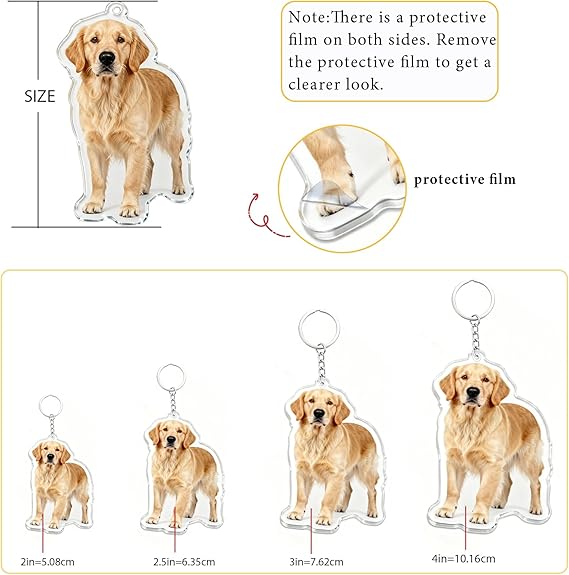 SIZE

Note:There is a protective film on both sides. Remove the protective film to get a clearer look.

protective film

2in=5.08cm

2.5in=6.35cm

3in=7.62cm

4in=10.16cm