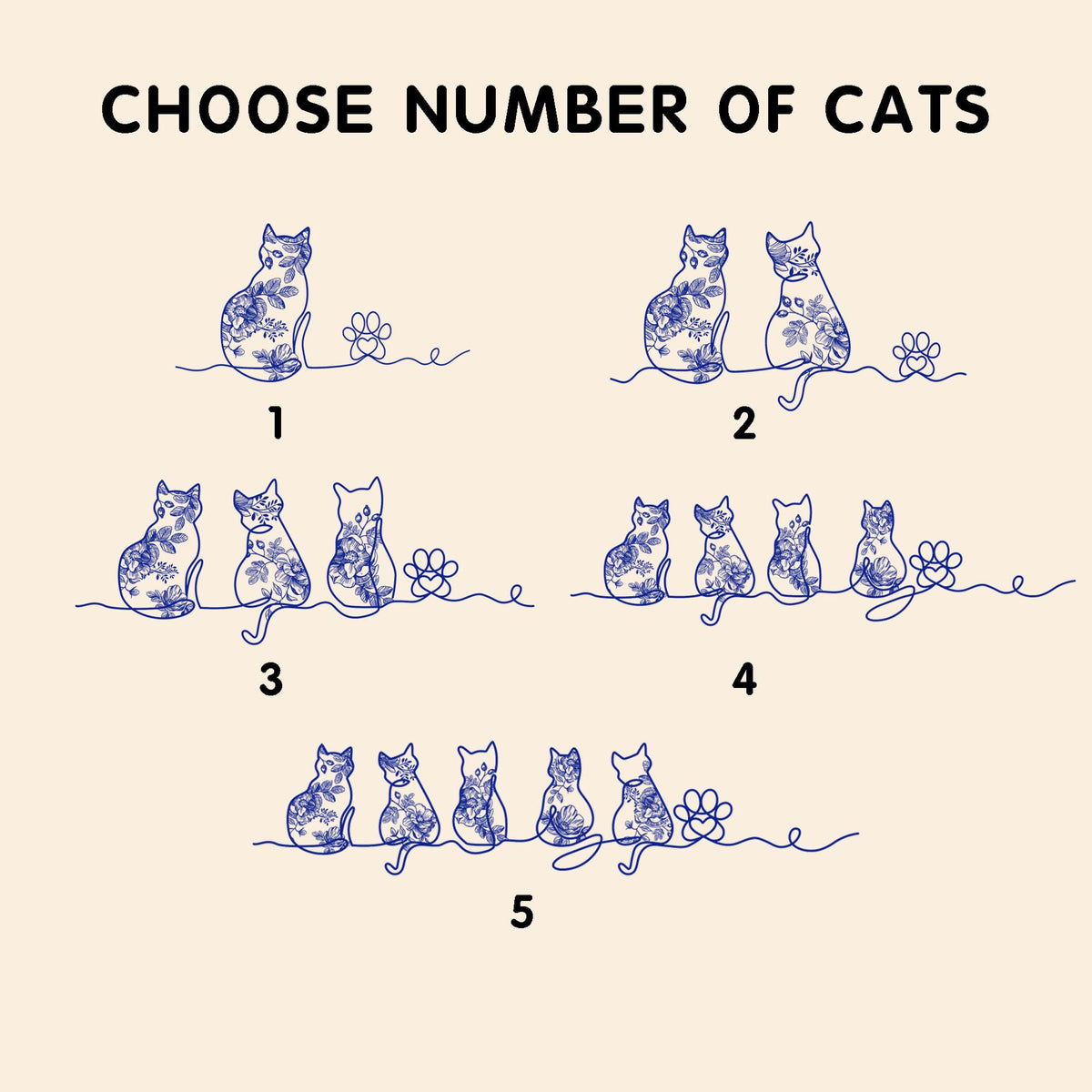 CHOOSE NUMBER OF CATS

1

2

3

4

5