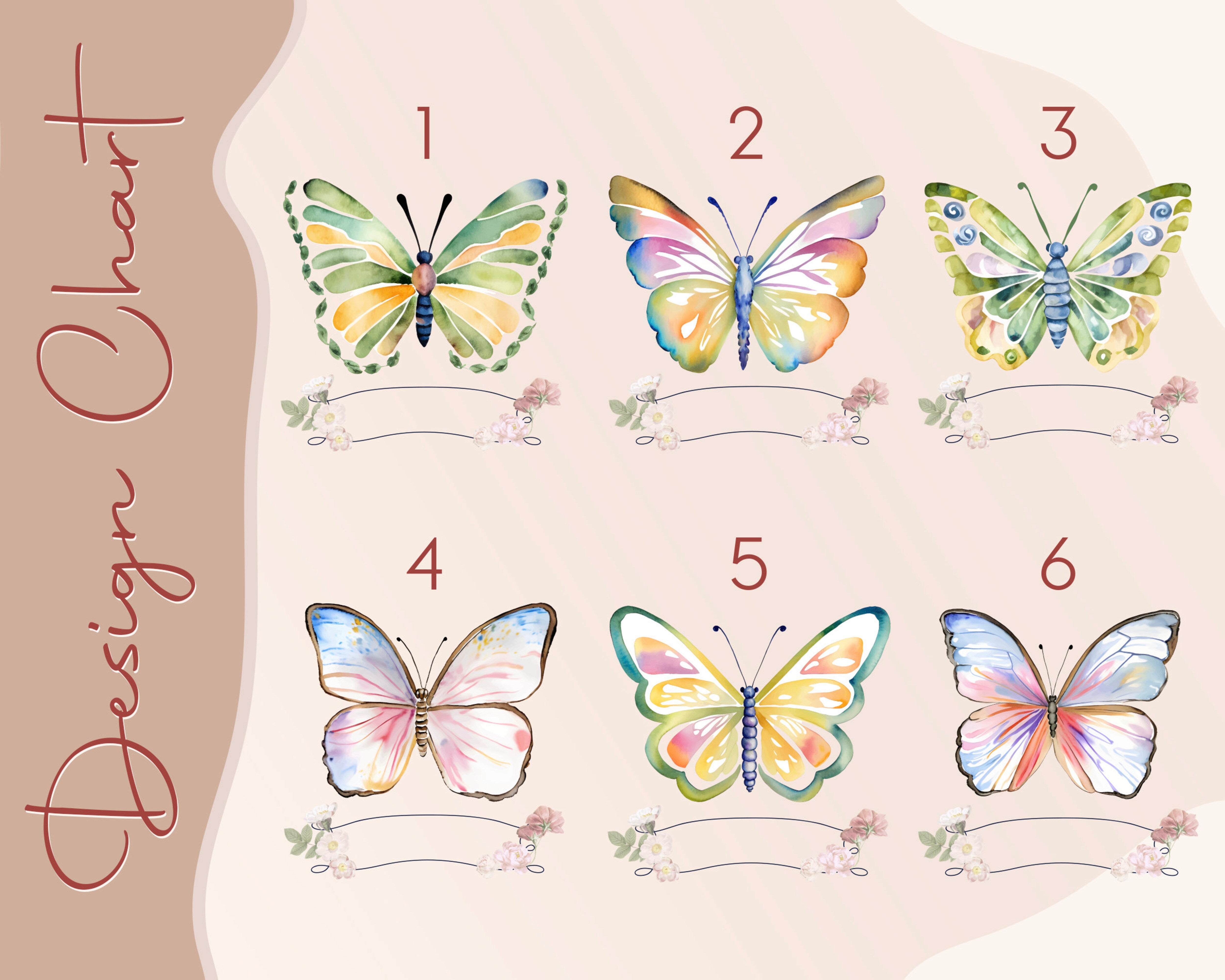 Design Chart

1

2

3

4

5

6