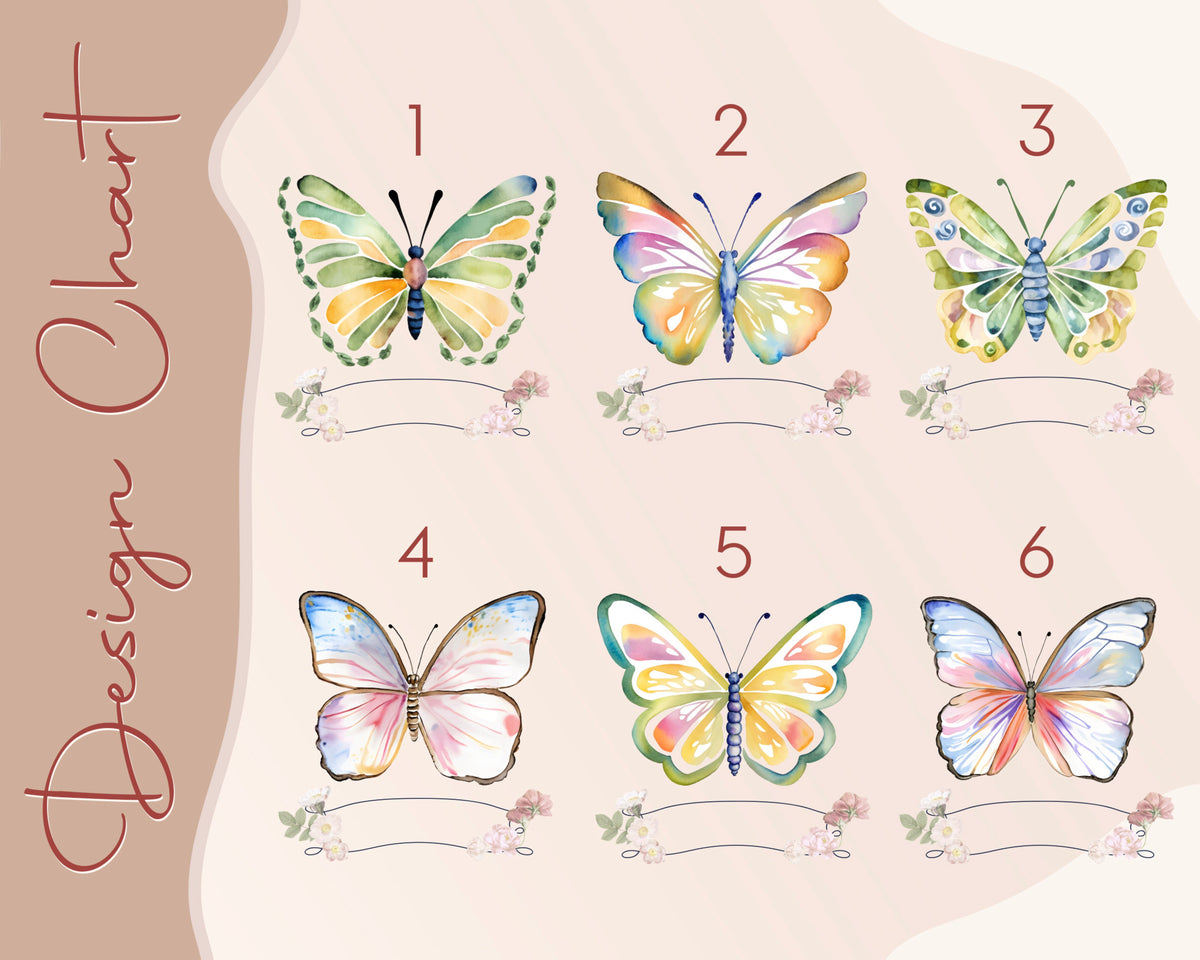 Design Chart

1

2

3

4

5

6