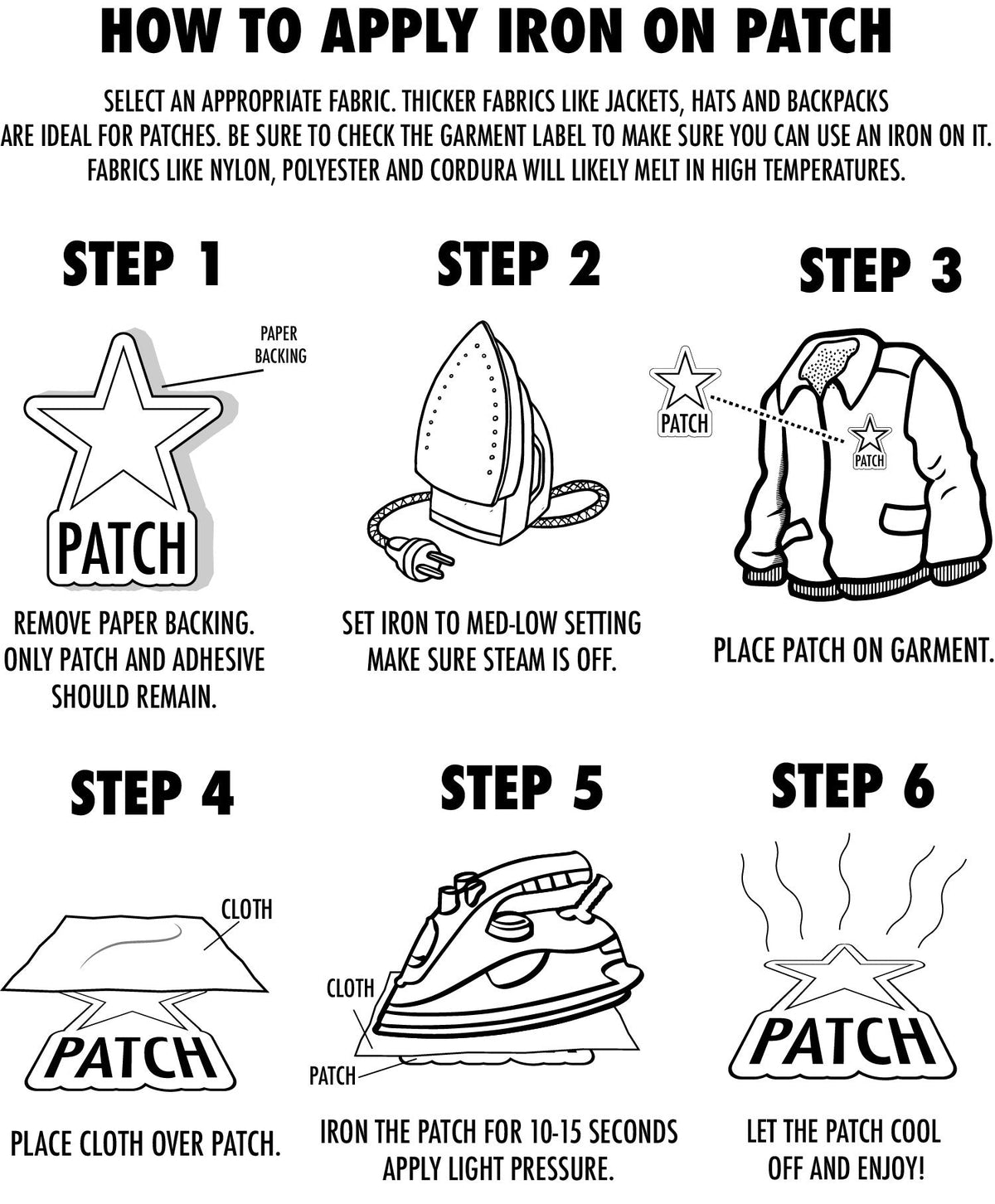 HOW TO APPLY IRON ON PATCH

SELECT AN APPROPRIATE FABRIC. THICKER FABRICS LIKE JACKETS, HATS AND BACKPACKS ARE IDEAL FOR PATCHES. BE SURE TO CHECK THE GARMENT LABEL TO MAKE SURE YOU CAN USE AN IRON ON IT. FABRICS LIKE NYLON, POLYESTER AND CORDURA WILL LIKELY MELT IN HIGH TEMPERATURES.

STEP 1

PAPER BACKING

PATCH

REMOVE PAPER BACKING. ONLY PATCH AND ADHESIVE SHOULD REMAIN.

STEP 2

SET IRON TO MED-LOW SETTING MAKE SURE STEAM IS OFF.

STEP 3

PATCH

PATCH

PLACE PATCH ON GARMENT.

STEP 4

CLOTH

PATCH

PLACE CLOTH OVER PATCH.

STEP 5

CLOTH

PATCH

IRON THE PATCH FOR 10-15 SECONDS APPLY LIGHT PRESSURE.

STEP 6

PATCH

LET THE PATCH COOL OFF AND ENJOY!