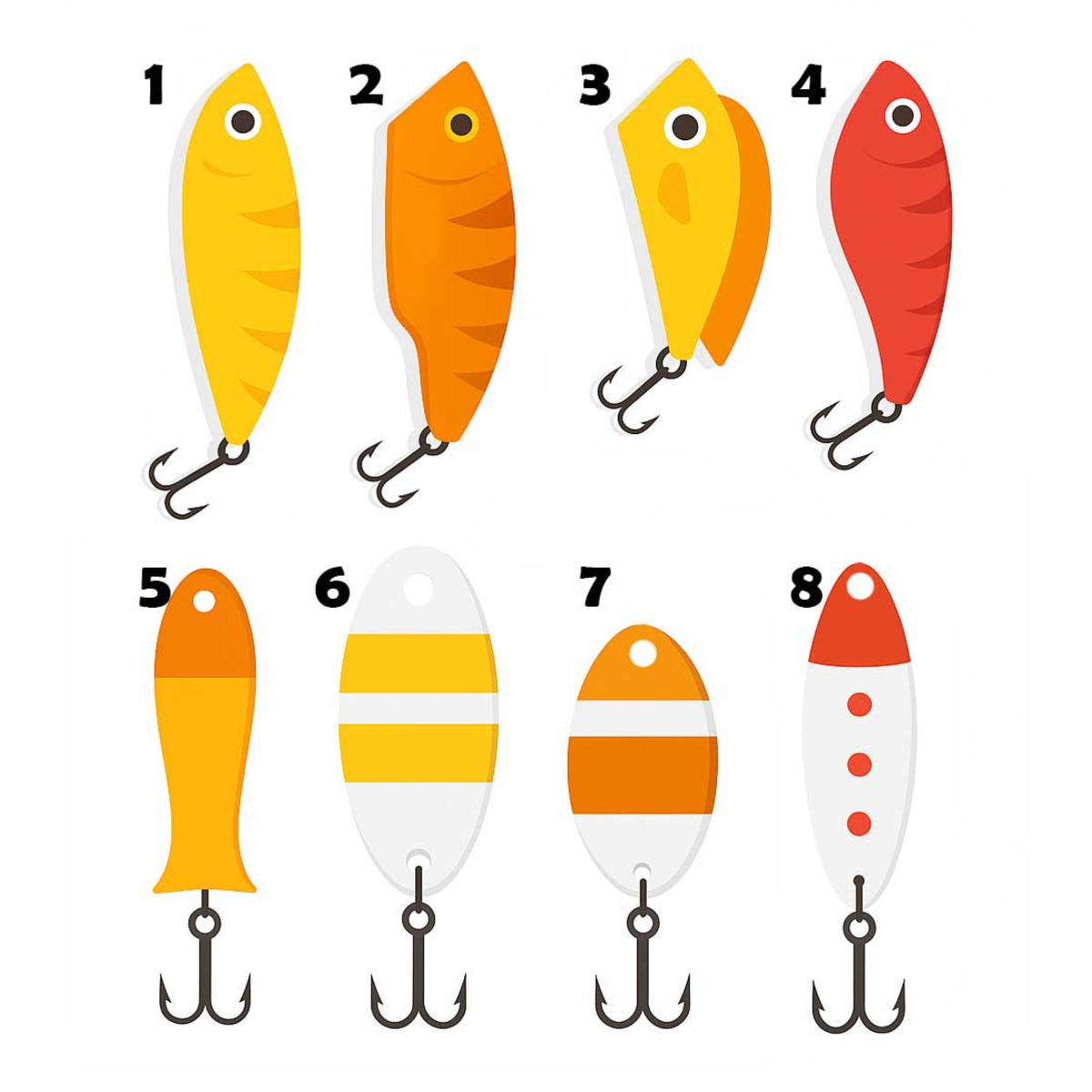 1
2
3
4
5
6
7
8