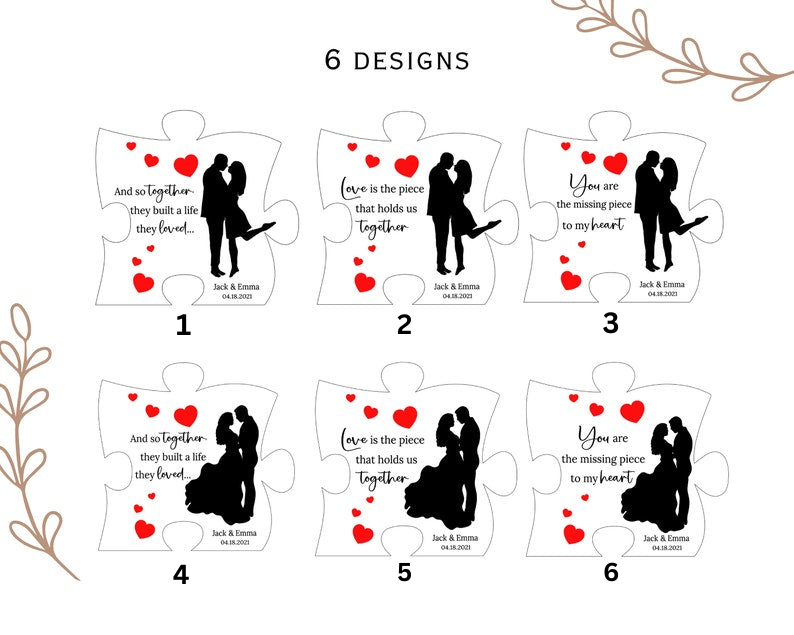 6 DESIGNS

And so together they built a life they loved...

Jack & Emma
04.18.2021

1

Love is the piece that holds us together

Jack & Emma
04.18.2021

2

You are the missing piece to my heart

Jack & Emma
04.18.2021

3

And so together they built a life they loved...

Jack & Emma
04.18.2021

4

Love is the piece that holds us together

Jack & Emma
04.18.2021

5

You are the missing piece to my heart

Jack & Emma
04.18.2021

6