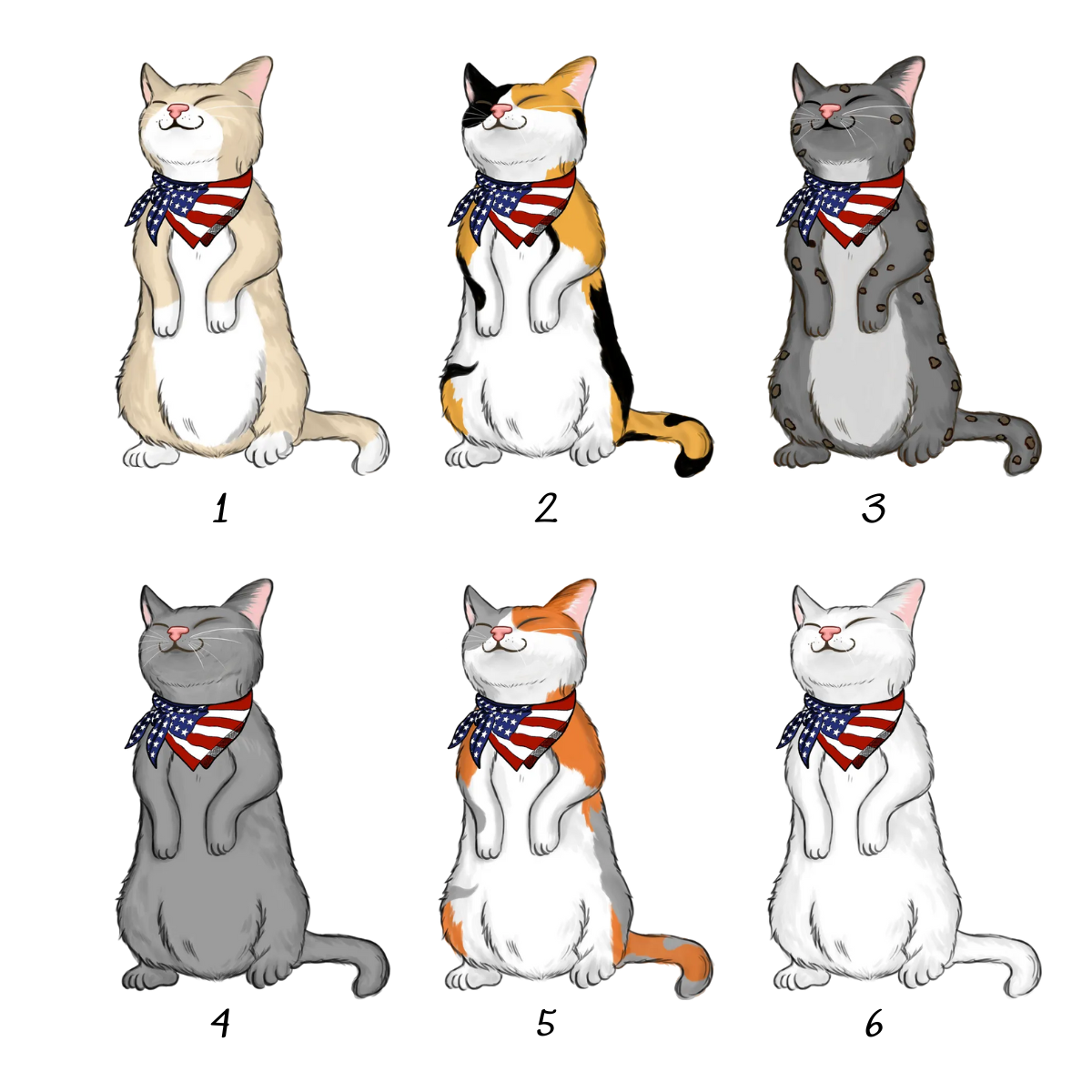 1 2 3

4 5 6