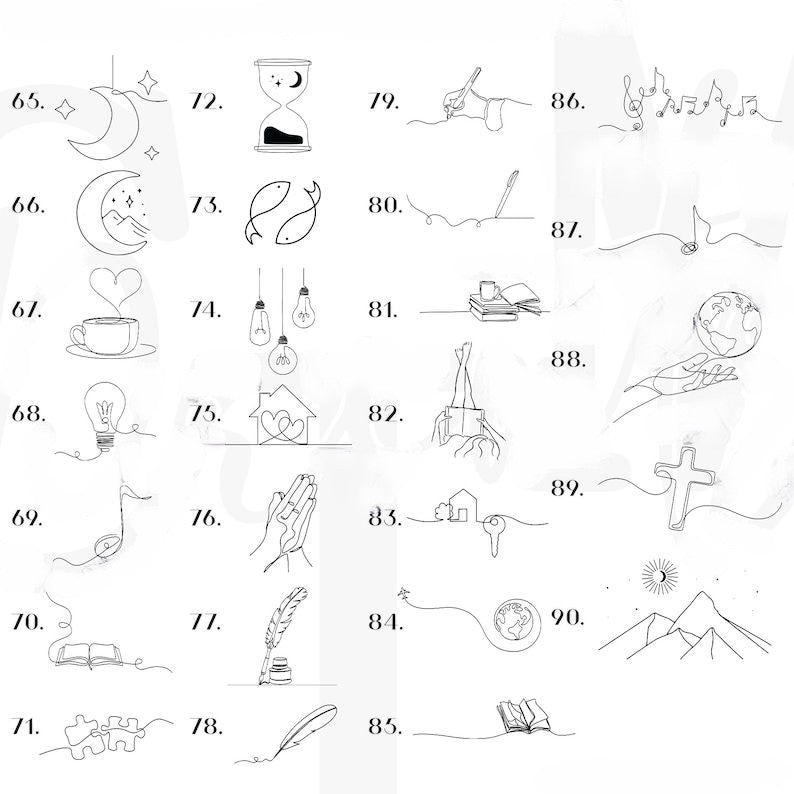 65.
66.
67.
68.
69.
70.
71.

72.
73.
74.
75.
76.
77.
78.

79.
80.
81.
82.
83.
84.
85.

86.
87.
88.
89.
90.